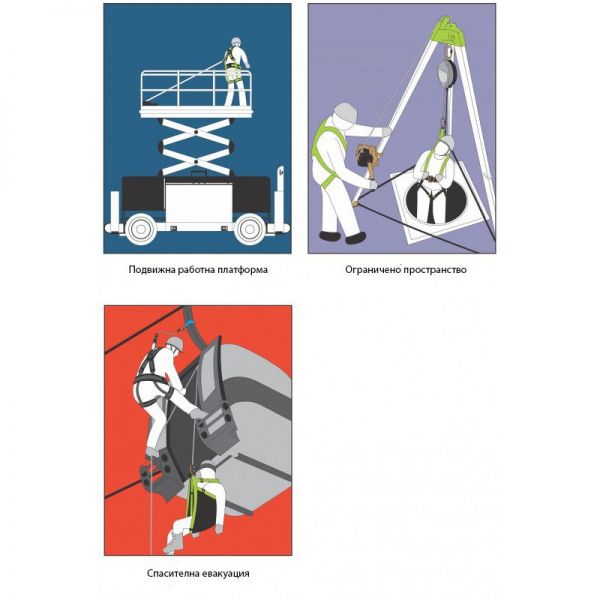 Подвижна работна платформа

Ограничено пространство

Спасителна евакуация