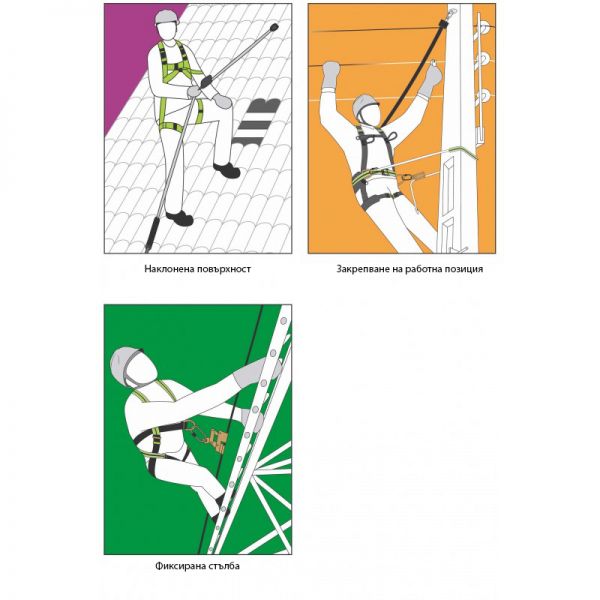 Наклонена повърхност

Закрепване на работна позиция

Фиксирана стълба